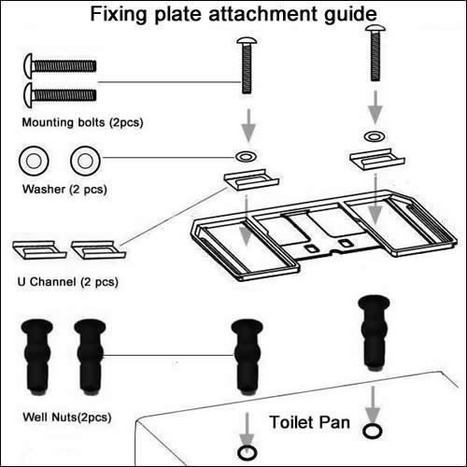 Fixing plate attachment guide

Mounting bolts (2pcs)

Washer (2 pcs)

U Channel (2 pcs)

Well Nuts(2pcs)

Toilet Pan