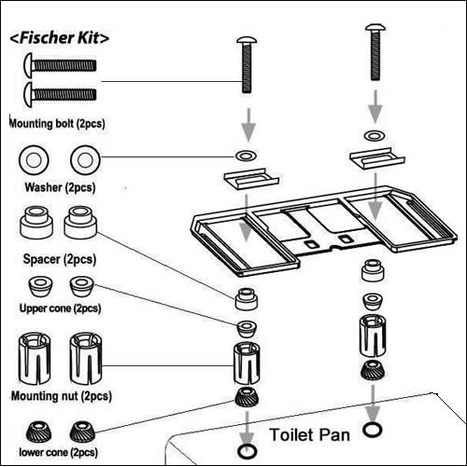 <Fischer Kit>

Mounting bolt (2pcs)

Washer (2pcs)

Spacer (2pcs)

Upper cone (2pcs)

Mounting nut (2pcs)

lower cone (2pcs)

Toilet Pan