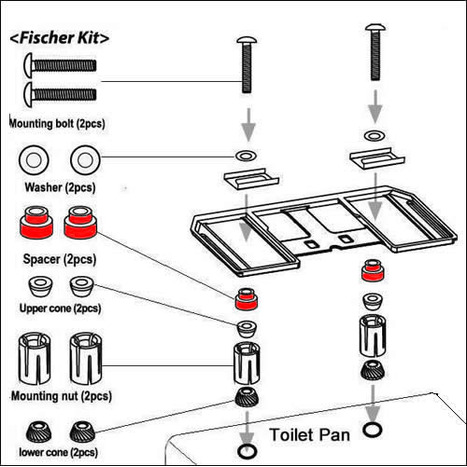 <Fischer Kit>

Mounting bolt (2pcs)

Washer (2pcs)

Spacer (2pcs)

Upper cone (2pcs)

Mounting nut (2pcs)

lower cone (2pcs)

Toilet Pan