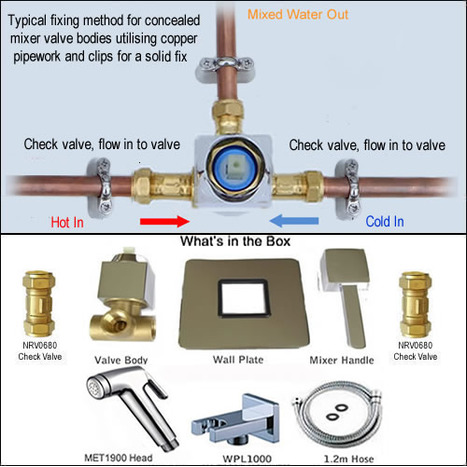 Typical fixing method for concealed mixer valve bodies utilising copper pipework and clips for a solid fix

Mixed Water Out

Check valve, flow in to valve

Check valve, flow in to valve

Hot In

Cold In

What's in the Box

NRV0680
Check Valve

Valve Body

Wall Plate

Mixer Handle

NRV0680
Check Valve

MET1900 Head

WPL1000

1.2m Hose