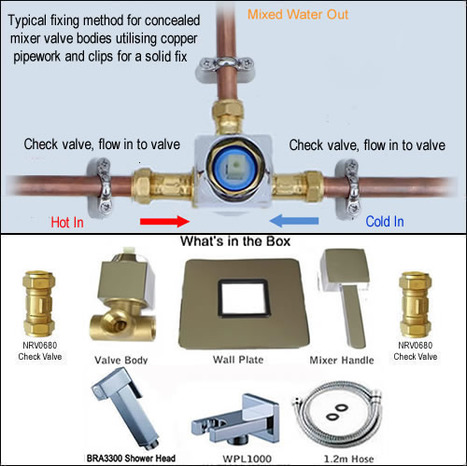 Typical fixing method for concealed mixer valve bodies utilising copper pipework and clips for a solid fix

Mixed Water Out

Check valve, flow in to valve

Check valve, flow in to valve

Hot In

Cold In

What's in the Box

NRV0680
Check Valve

Valve Body

Wall Plate

Mixer Handle

NRV0680
Check Valve

BRA3300 Shower Head

WPL1000

1.2m Hose